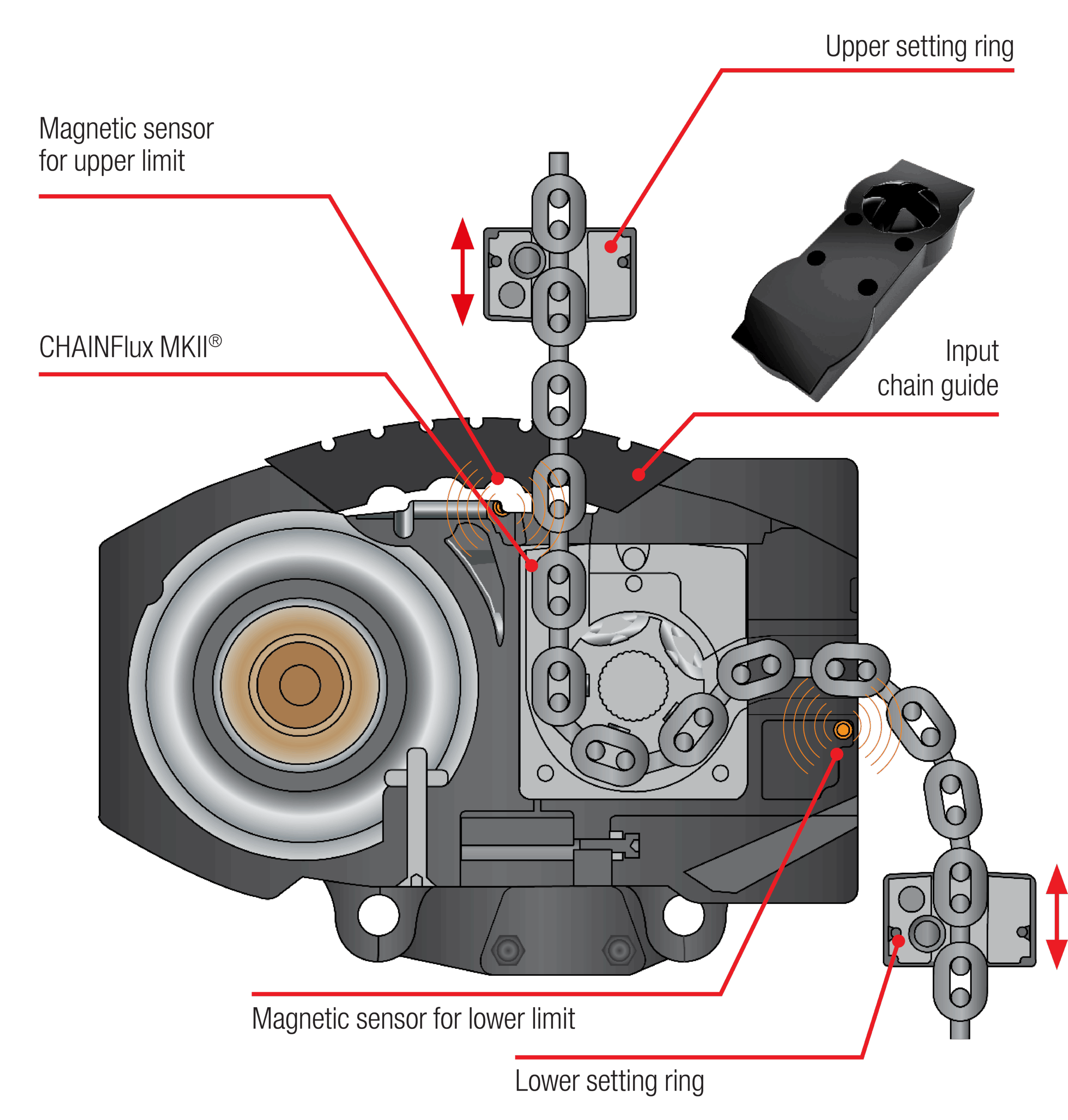 Upper setting ring

Magnetic sensor for upper limit

CHAINFlux MKII®

Input chain guide

Magnetic sensor for lower limit

Lower setting ring